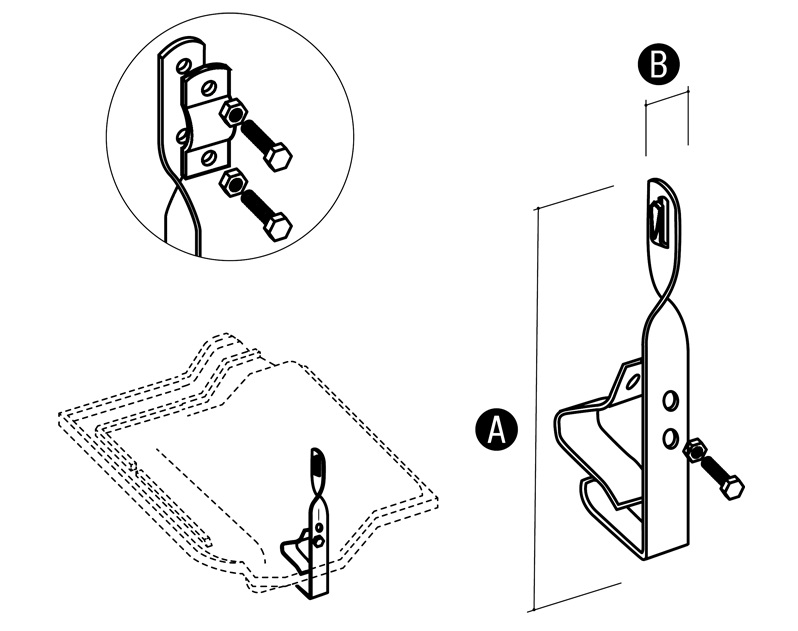 B

A